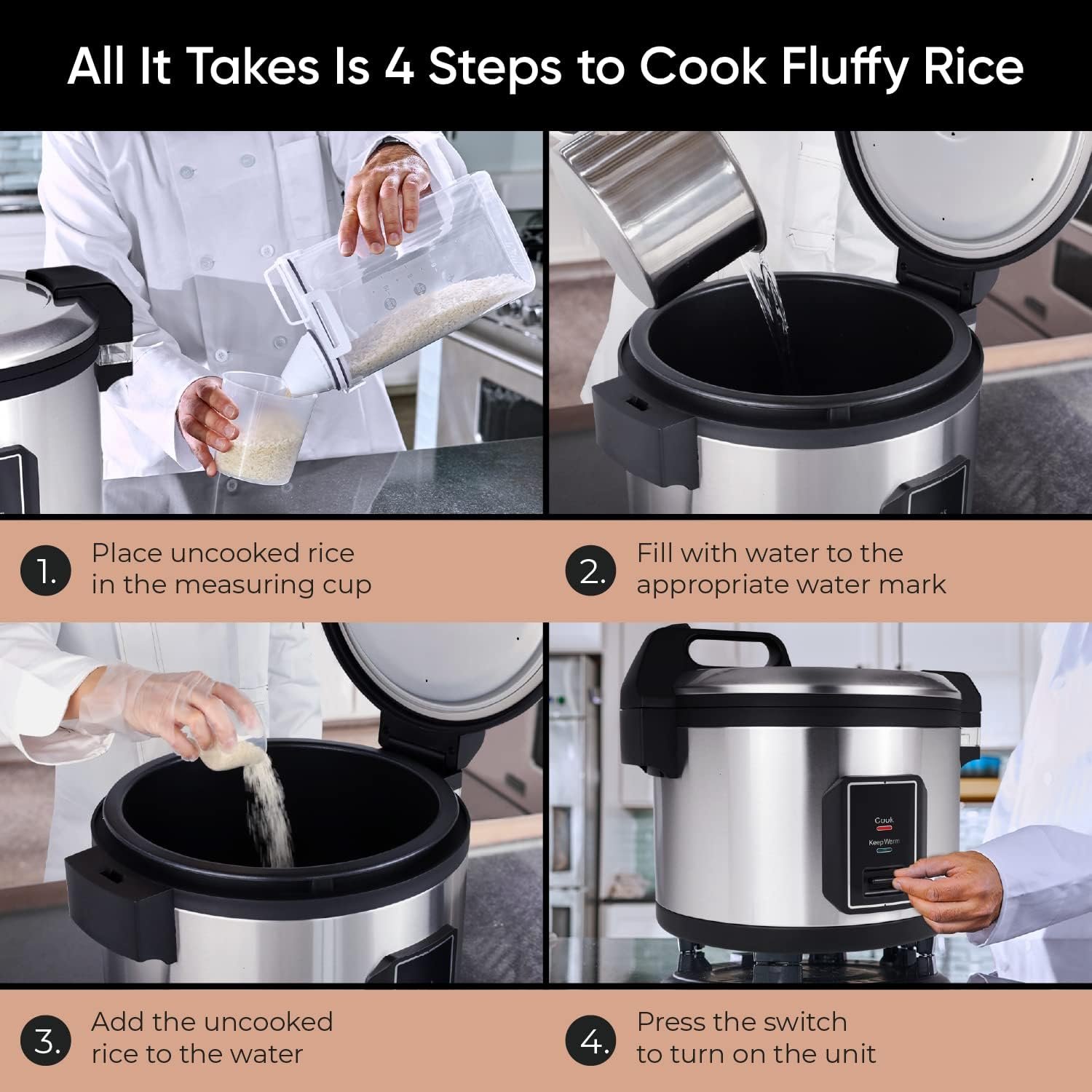 All It Takes Is 4 Steps to Cook Fluffy Rice

1. Place uncooked rice in the measuring cup

2. Fill with water to the appropriate water mark

Cook
Keep Warm

3. Add the uncooked rice to the water

4. Press the switch to turn on the unit